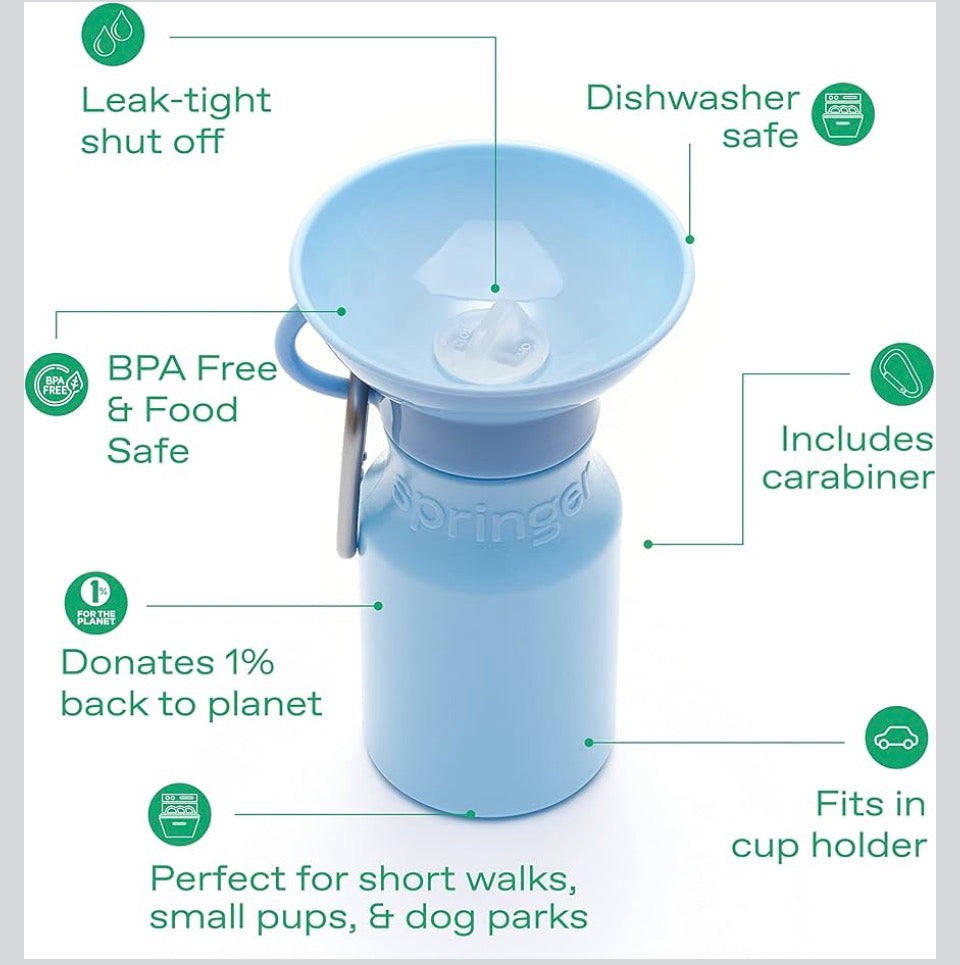 Leak-tight shut off

Dishwasher safe

BPA FREE

BPA Free & Food Safe

Includes carabiner

springer

1% FOR THE PLANET

Donates 1% back to planet

Fits in cup holder

Perfect for short walks, small pups, & dog parks